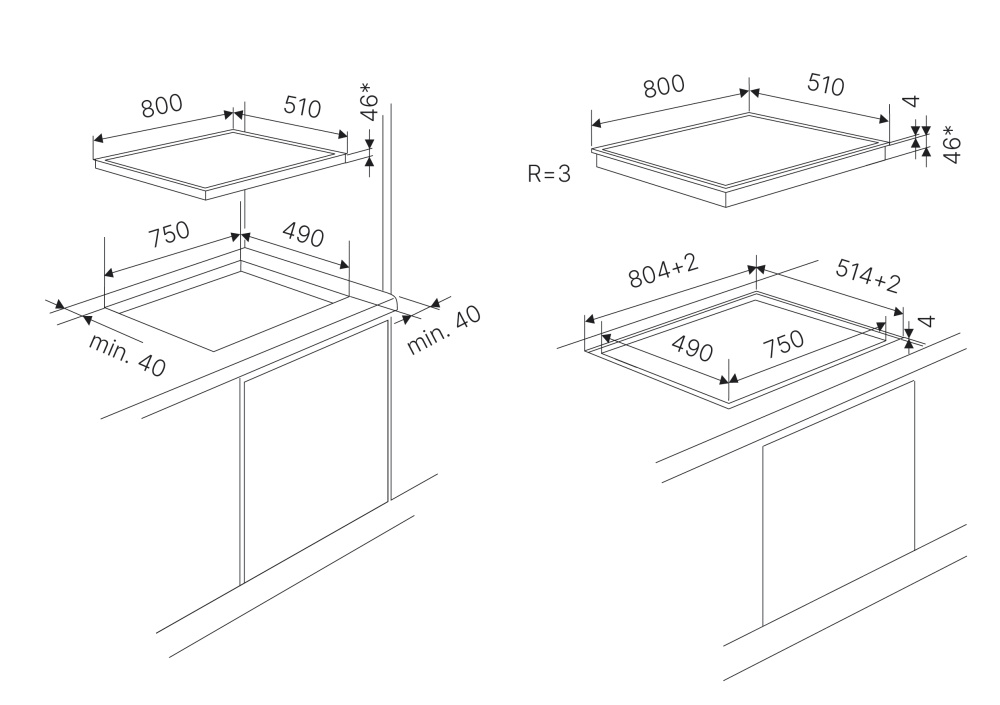 800
510
46*
750
490
min. 40
min. 40

800
510
4
46*
R=3
804+2
514+2
4
490
750